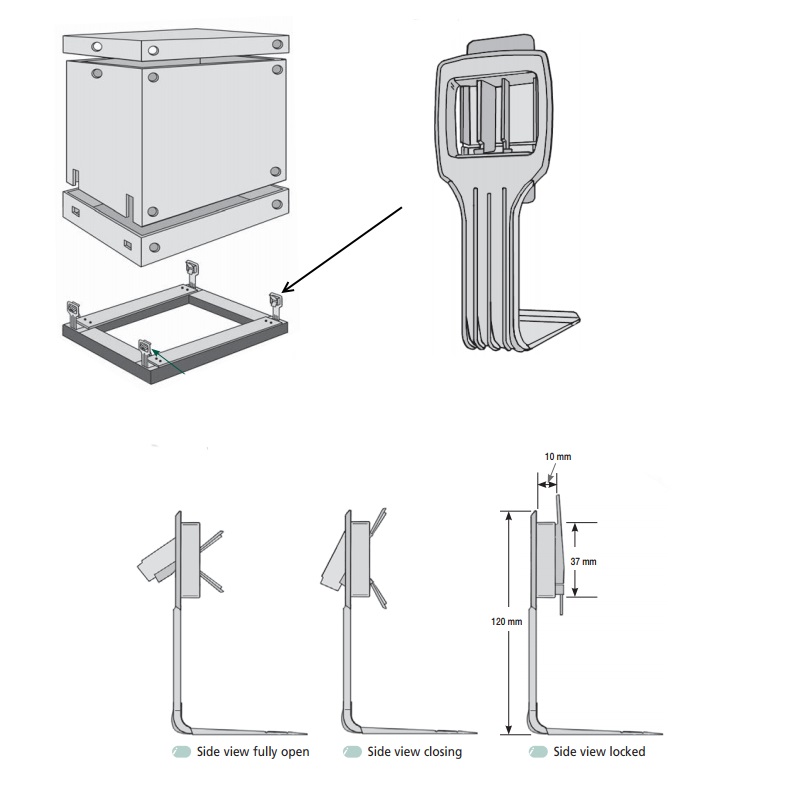 10 mm

37 mm

120 mm

Side view fully open

Side view closing

Side view locked